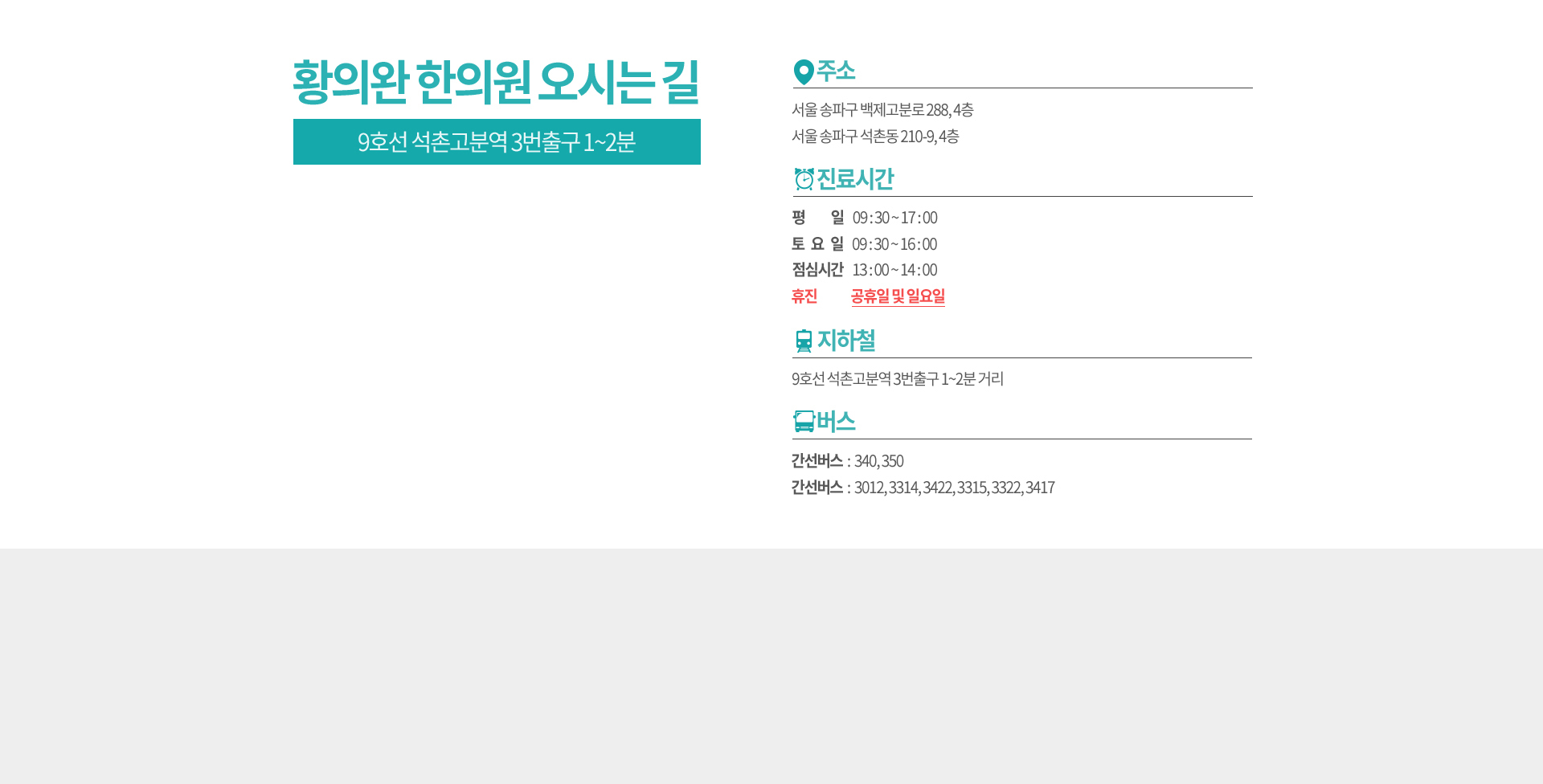 황의완 한의원 오시는 길

9호선 석촌고분역 3번출구 1~2분

주소

서울 송파구 백제고분로 288, 4층
서울 송파구 석촌동 210-9, 4층

진료시간

평 일 09:30~17:00
토 요 일 09:30~16:00
점심시간 13:00~14:00
휴진 공휴일 및 일요일

지하철

9호선 석촌고분역 3번출구 1~2분 거리

버스

간선버스 : 340, 350
간선버스 : 3012, 3314, 3422, 3315, 3322, 3417